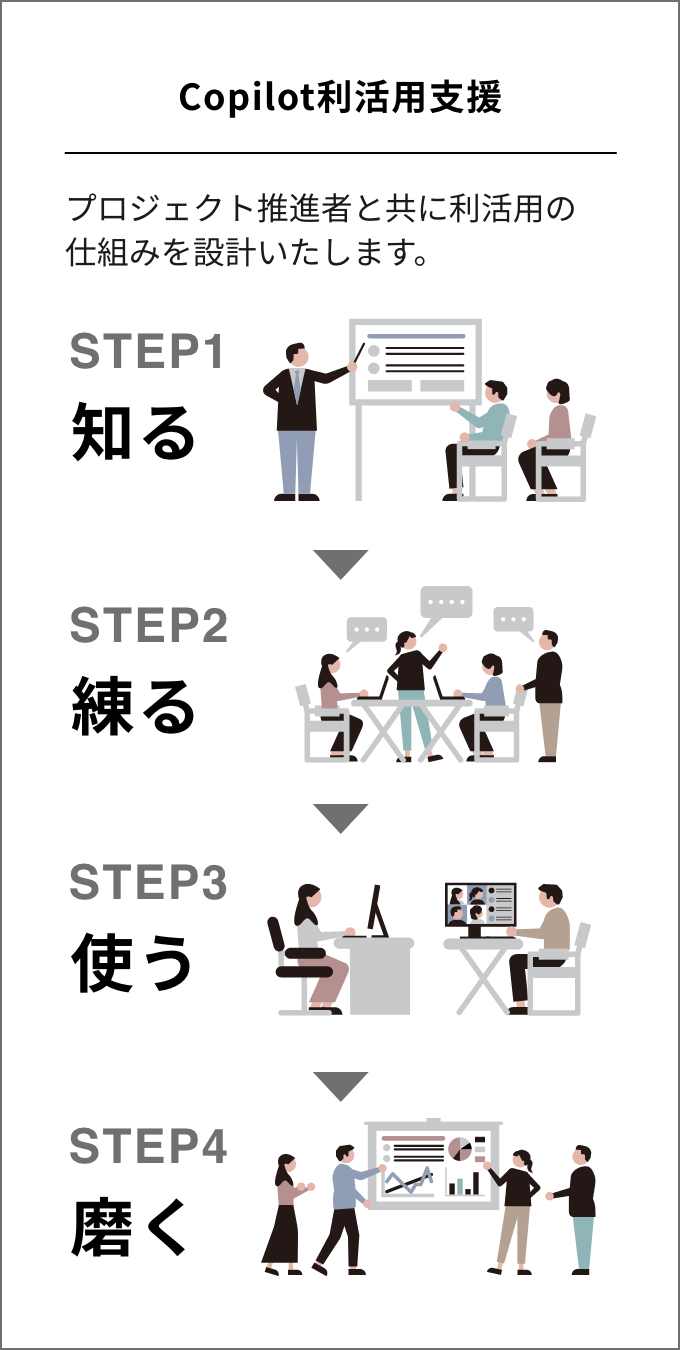 Copilot利活用支援

プロジェクト推進者と共に利活用の仕組みを設計いたします。

STEP1
知る

STEP2
練る

STEP3
使う

STEP4
磨く